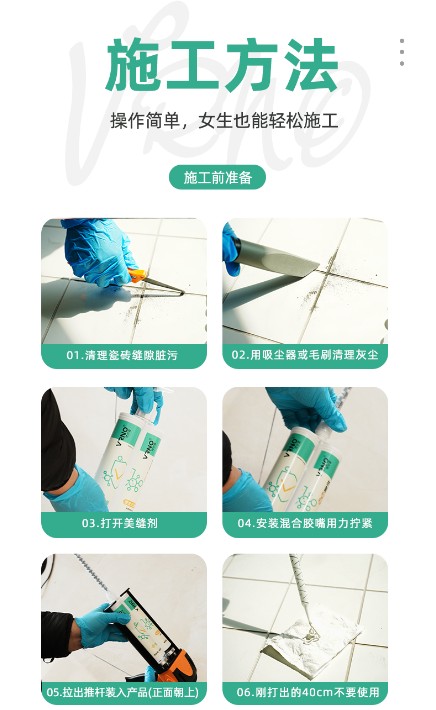 施工方法

操作简单，女生也能轻松施工

施工前准备

01.清理瓷砖缝隙脏污

02.用吸尘器或毛刷清理灰尘

03.打开美缝剂

04.安装混合胶嘴用力拧紧

05.拉出推杆装入产品(正面朝上)

06.刚打出的40cm不要使用