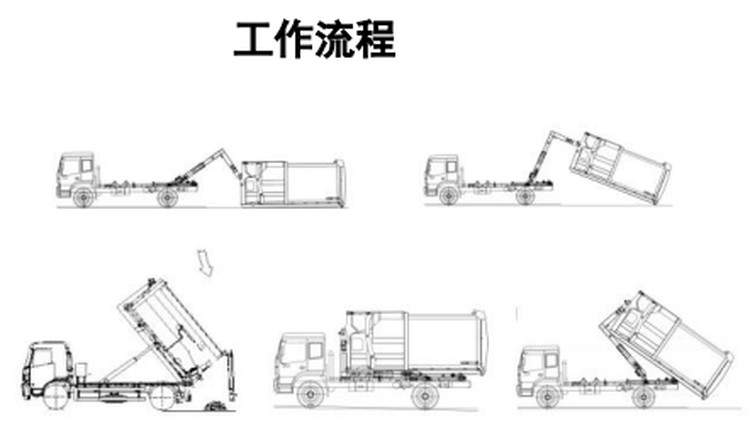 工作流程