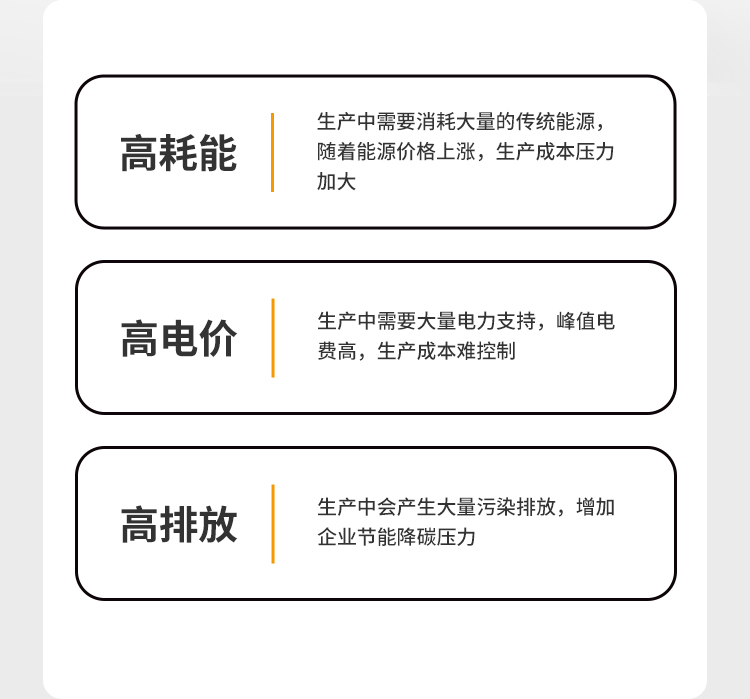 高耗能

生产中需要消耗大量的传统能源，随着能源价格上涨，生产成本压力加大

高电价

生产中需要大量电力支持，峰值电费高，生产成本难控制

高排放

生产中会产生大量污染排放，增加企业节能降碳压力