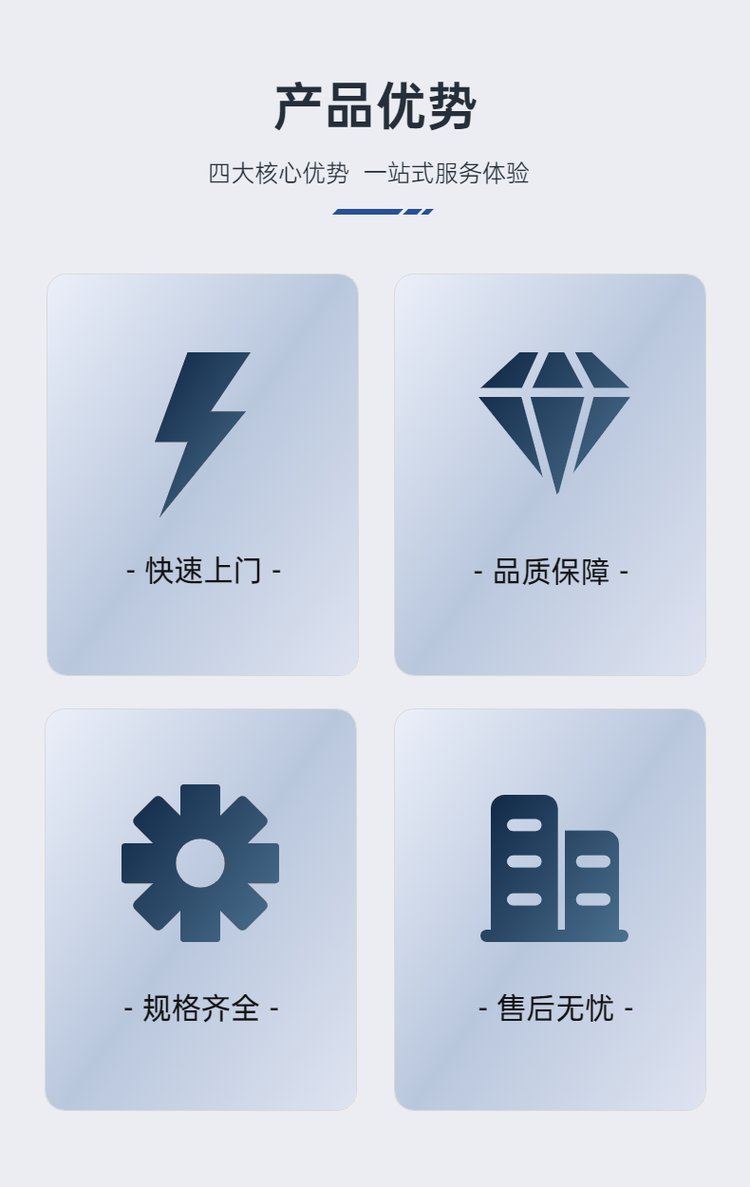 产品优势

四大核心优势 一站式服务体验

- 快速上门 -

- 品质保障 -

- 规格齐全 -

- 售后无忧 -