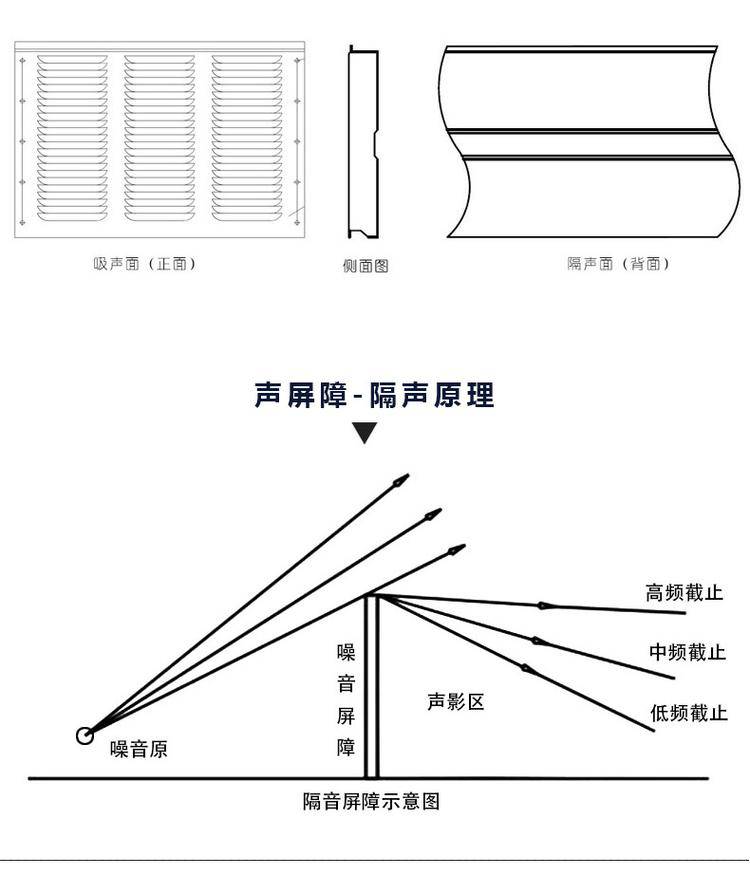 吸声面（正面）

侧面图

隔声面（背面）

声屏障-隔声原理

高频截止

中频截止

低频截止

噪音屏障

声影区

噪音原

隔音屏障示意图