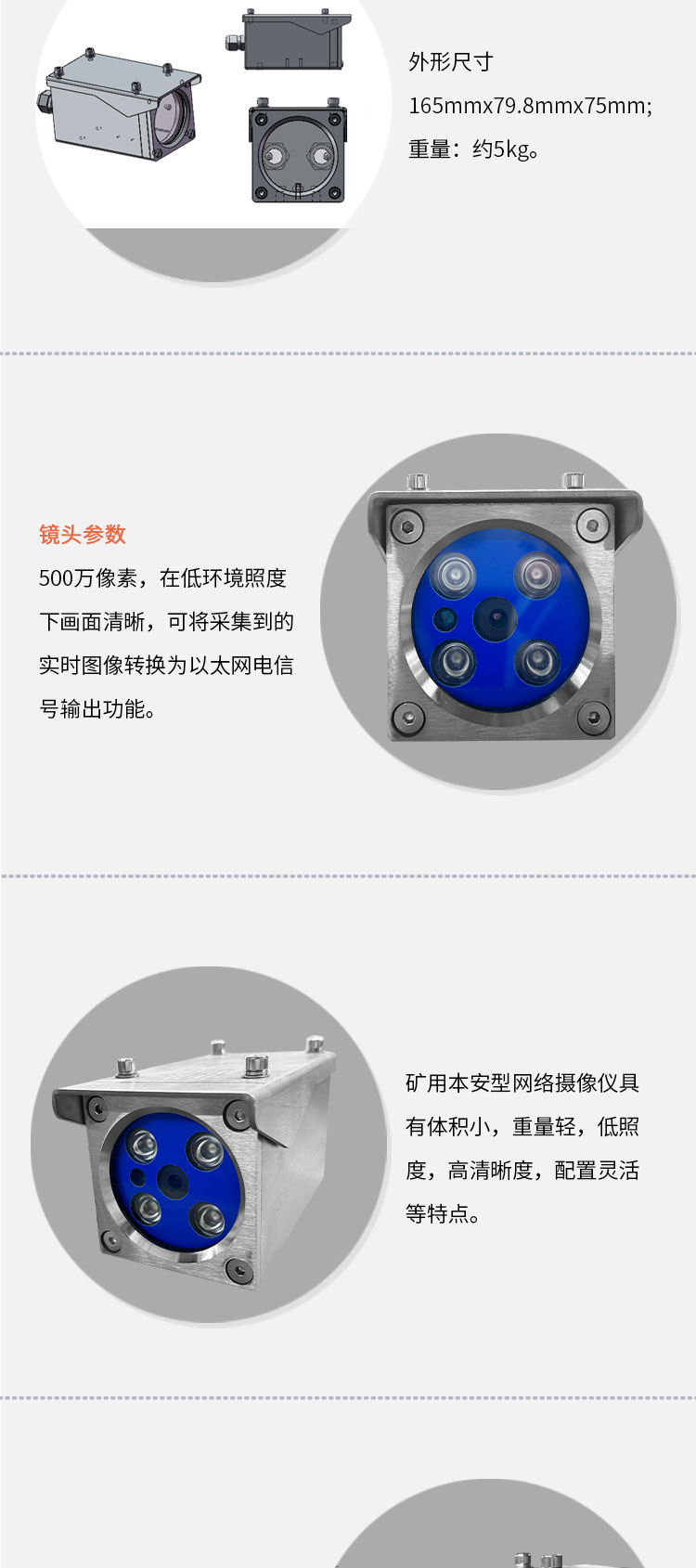 外形尺寸

165mmx79.8mmx75mm;

重量：约5kg。

镜头参数

500万像素，在低环境照度下画面清晰，可将采集到的实时图像转换为以太网电信号输出功能。

矿用本安型网络摄像仪具有体积小，重量轻，低照度，高清晰度，配置灵活等特点。