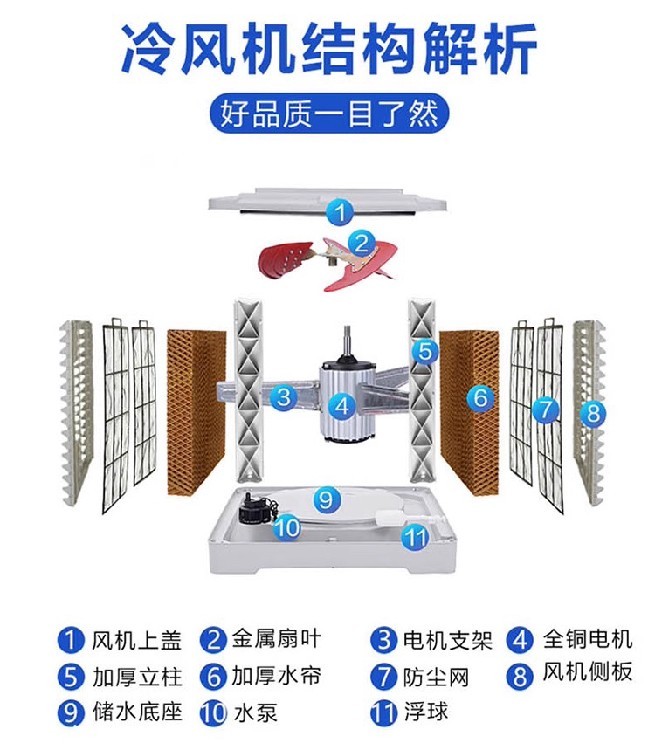 冷风机结构解析

好品质一目了然

1
2
3
4
5
6
7
8
9
10
11

1 风机上盖
2 金属扇叶
3 电机支架
4 全铜电机
5 加厚立柱
6 加厚水帘
7 防尘网
8 风机侧板
9 储水底座
10 水泵
11 浮球