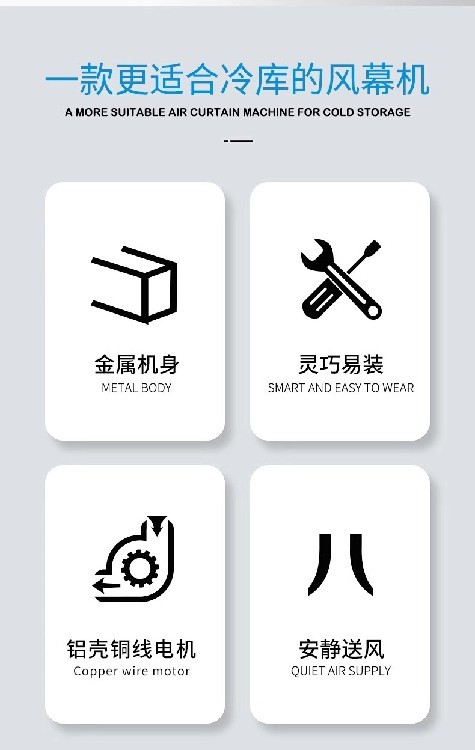 一款更适合冷库的风幕机
A MORE SUITABLE AIR CURTAIN MACHINE FOR COLD STORAGE

金属机身
METAL BODY

灵巧易装
SMART AND EASY TO WEAR

铝壳铜线电机
Copper wire motor

安静送风
QUIET AIR SUPPLY