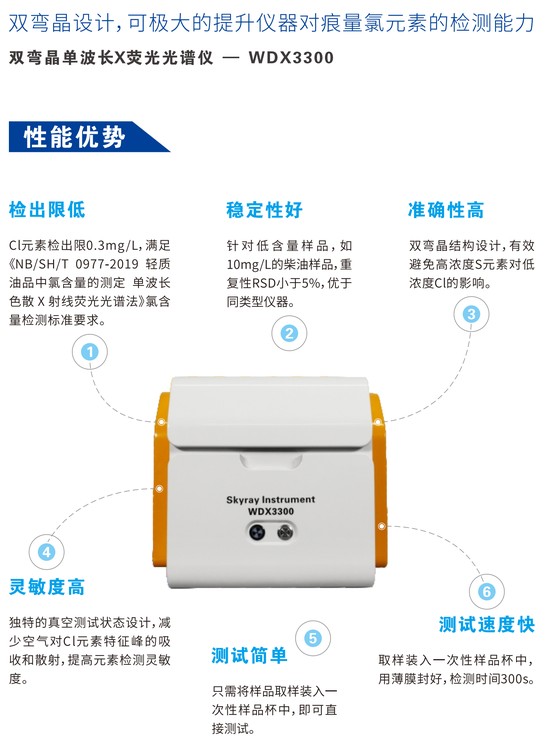 双弯晶设计，可极大的提升仪器对痕量氯元素的检测能力

双弯晶单波长X荧光光谱仪 — WDX3300

性能优势

检出限低

Cl元素检出限0.3mg/L，满足《NB/SH/T 0977-2019 轻质油品中氯含量的测定 单波长色散 X 射线荧光光谱法》氯含量检测标准要求。

1

稳定性好

针对低含量样品，如10mg/L的柴油样品，重复性RSD小于5%，优于同类型仪器。

2

准确性高

双弯晶结构设计，有效避免高浓度S元素对低浓度Cl的影响。

3

Skyray Instrument
WDX3300

4

灵敏度高

独特的真空测试状态设计，减少空气对Cl元素特征峰的吸收和散射，提高元素检测灵敏度。

5

测试简单

只需将样品取样装入一次性样品杯中，即可直接测试。

6

测试速度快

取样装入一次性样品杯中，用薄膜封好，检测时间300s。