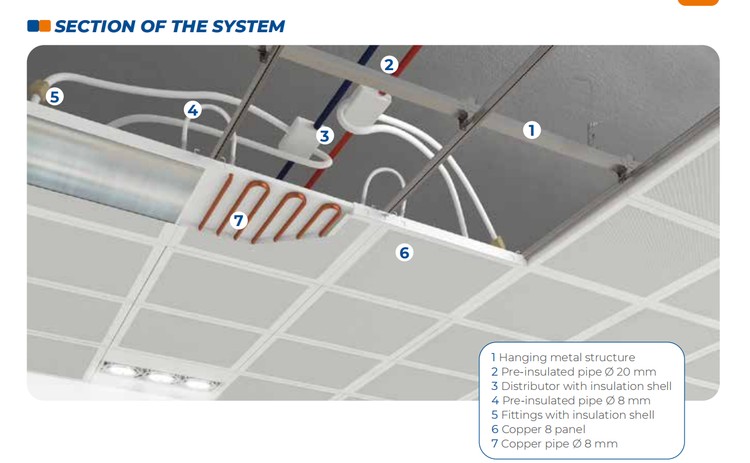 SECTION OF THE SYSTEM

5
4
2
3
1
7
6

1 Hanging metal structure
2 Pre-insulated pipe Ø 20 mm
3 Distributor with insulation shell
4 Pre-insulated pipe Ø 8 mm
5 Fittings with insulation shell
6 Copper 8 panel
7 Copper pipe Ø 8 mm