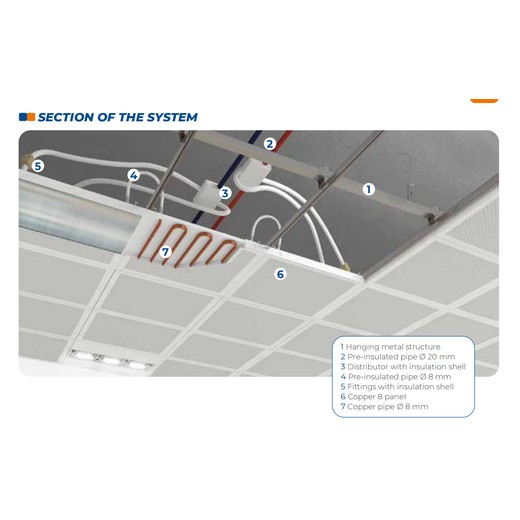 SECTION OF THE SYSTEM

5
4
2
3
1
7
6

1 Hanging metal structure
2 Pre-insulated pipe Ø 20 mm
3 Distributor with insulation shell
4 Pre-insulated pipe Ø 8 mm
5 Fittings with insulation shell
6 Copper 8 panel
7 Copper pipe Ø 8 mm